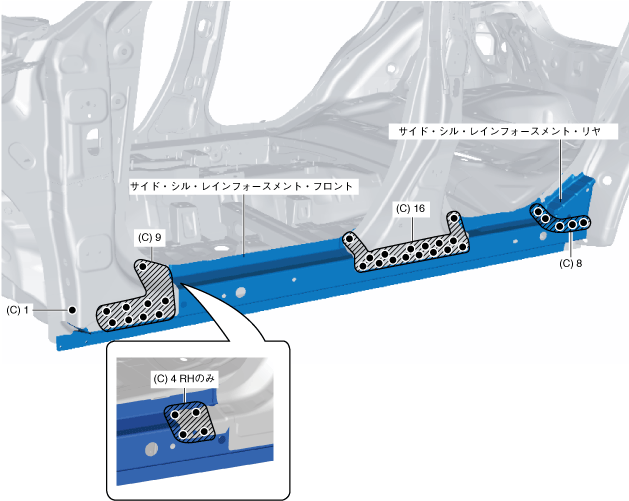 サイド・シル・レインフォースメント・リヤ

サイド・シル・レインフォースメント・フロント

(C) 16

(C) 9

(C) 8

(C) 1

(C) 4 RHのみ