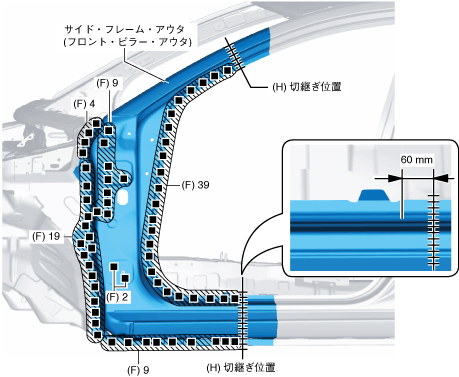 サイド・フレーム・アウタ
(フロント・ピラー・アウタ)

(H) 切継ぎ位置

(F) 9

(F) 4

(F) 39

60 mm

(F) 19

(F) 2

(F) 9

(H) 切継ぎ位置