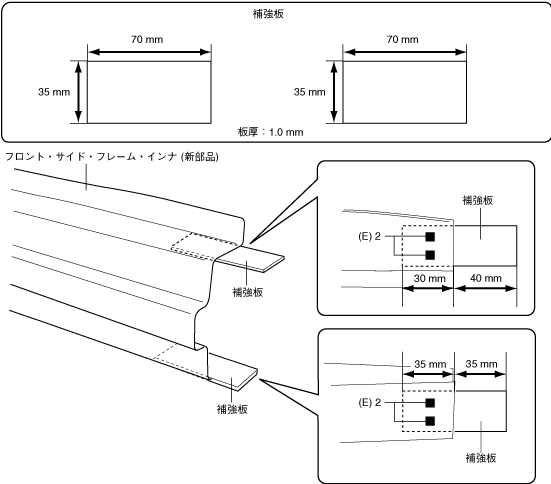 補強板

70 mm

35 mm

70 mm

35 mm

板厚：1.0 mm

フロント・サイド・フレーム・インナ (新部品)

補強板

補強板

補強板

(E) 2

30 mm

40 mm

35 mm

35 mm

(E) 2

補強板