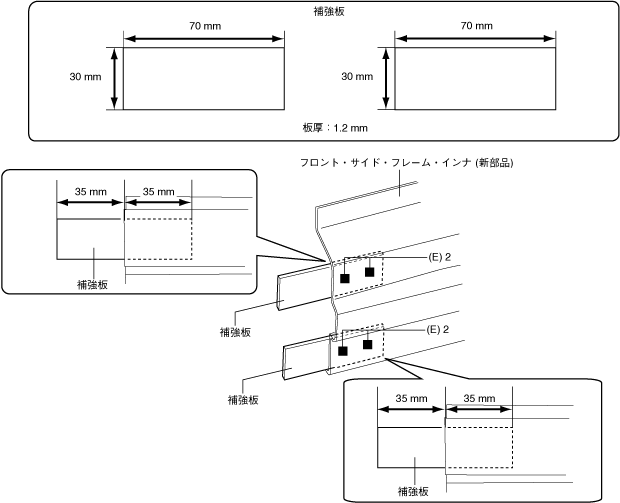 補強板

70 mm

30 mm

70 mm

30 mm

板厚：1.2 mm

フロント・サイド・フレーム・インナ (新部品)

35 mm

35 mm

補強板

(E) 2

補強板

(E) 2

補強板

35 mm

35 mm

補強板