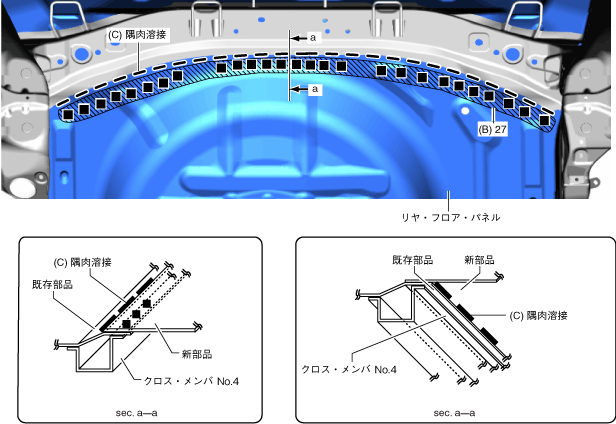 (C) 隅肉溶接

a

a

(B) 27

リヤ・フロア・パネル

(C) 隅肉溶接

既存部品

新部品

クロス・メンバ No.4

sec. a—a

既存部品

新部品

(C) 隅肉溶接

クロス・メンバ No.4

sec. a—a