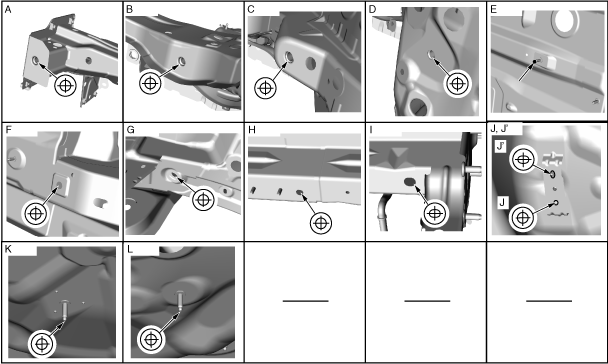 A

B

C

D

E

F

G

H

I

J, J'

J'

J

K

L