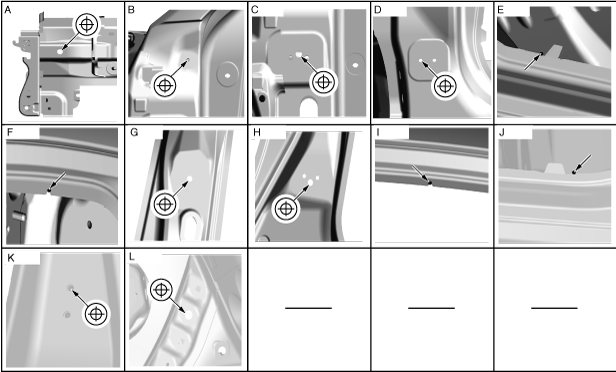 A

B

C

D

E

F

G

H

I

J

K

L