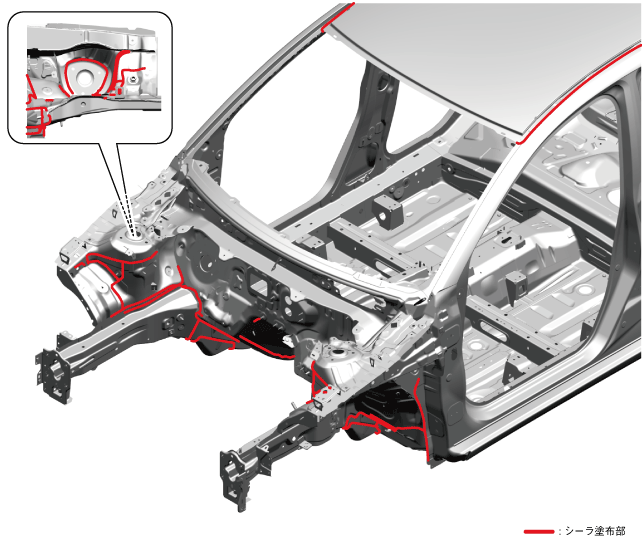 : シーラ塗布部