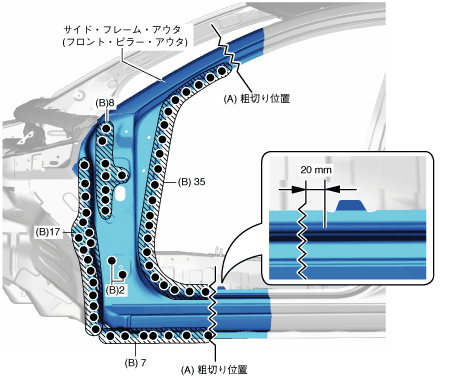 サイド・フレーム・アウタ
(フロント・ピラー・アウタ)

(A) 粗切り位置

(B)8

(B) 35

20 mm

(B)17

(B)2

(B) 7

(A) 粗切り位置