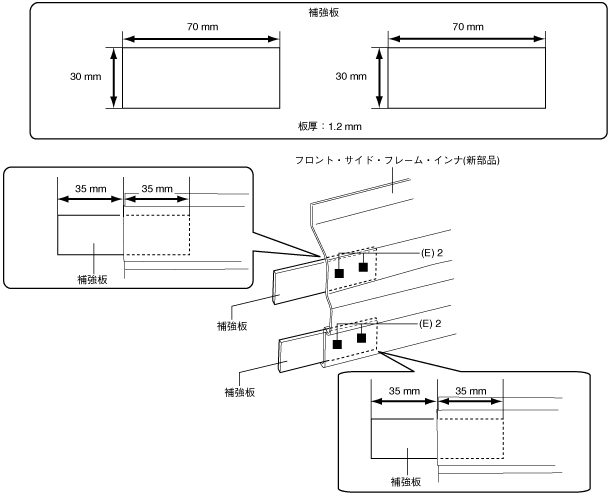 補強板

70 mm

30 mm

70 mm

30 mm

板厚：1.2 mm

フロント・サイド・フレーム・インナ(新部品)

35 mm

35 mm

補強板

(E) 2

補強板

(E) 2

補強板

35 mm

35 mm

補強板