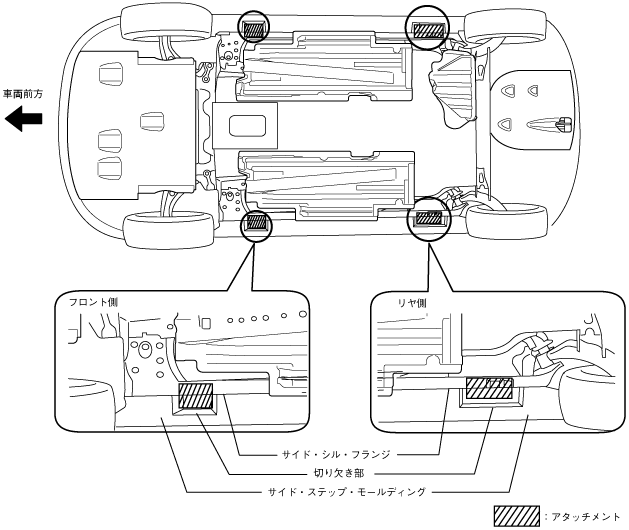 車両前方

フロント側

リヤ側

サイド・シル・フランジ

切り欠き部

サイド・ステップ・モールディング

：アタッチメント