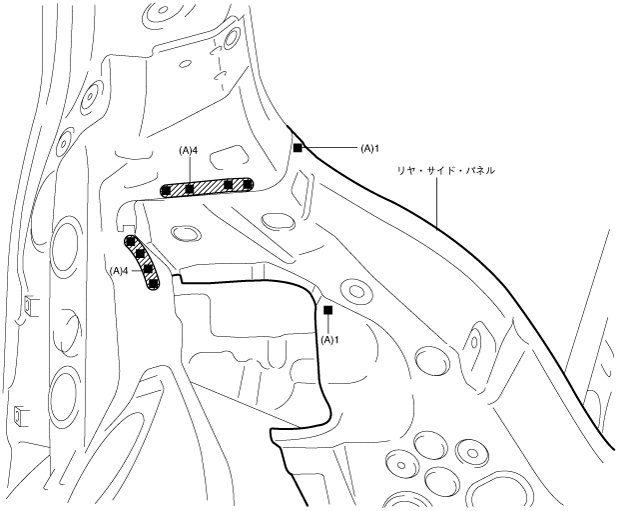 (A)4

(A)1

リヤ・サイド・パネル

(A)4

(A)1