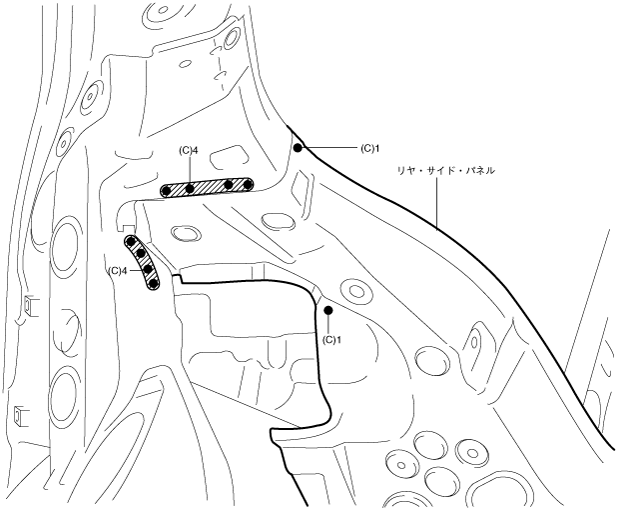 (C)4

(C)1

リヤ・サイド・パネル

(C)4

(C)1