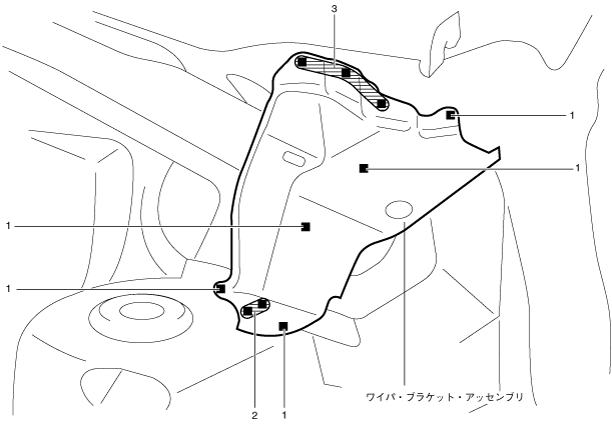 3
1
1
1
1
2
1
ワイパ・ブラケット・アッセンブリ