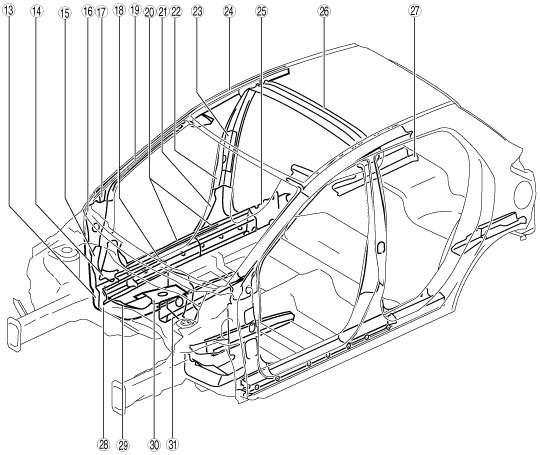 13
14
15
16
17
18
19
20
21
22
23
24
25
26
27
28
29
30
31