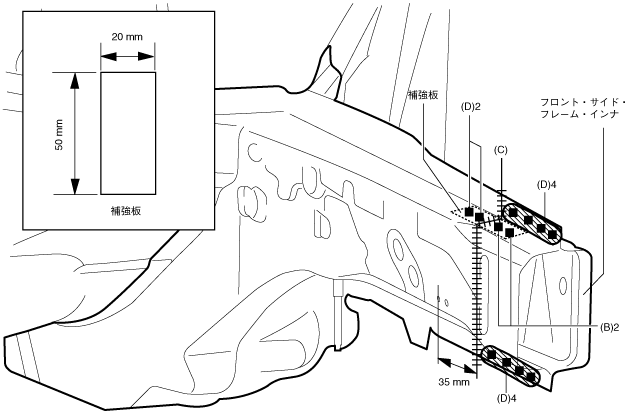 20 mm

50 mm

補強板

補強板

(D)2

(C)

(D)4

フロント・サイド・フレーム・インナ

(B)2

35 mm

(D)4