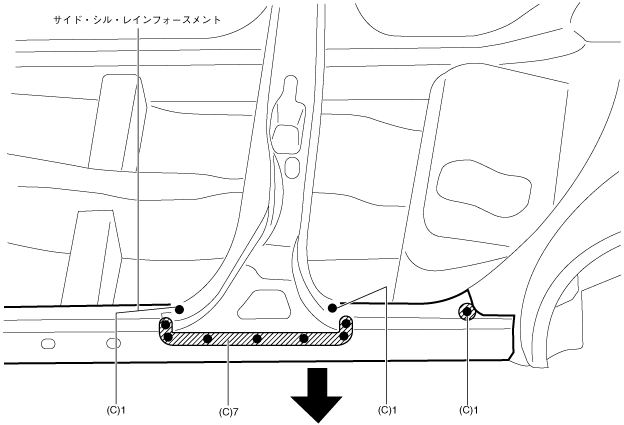 サイド・シル・レインフォースメント

(C)1

(C)7

(C)1

(C)1