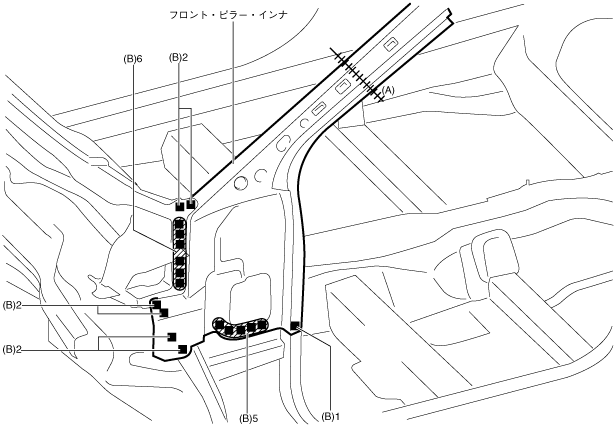 フロント・ピラー・インナ
(B)6
(B)2
(A)
(B)2
(B)2
(B)5
(B)1