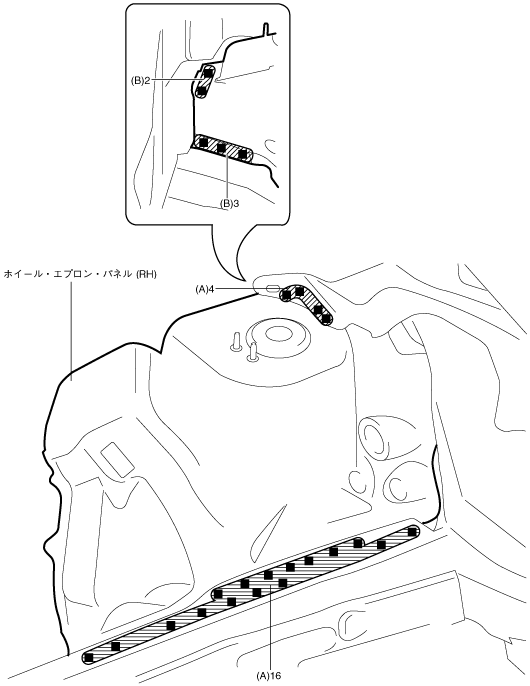 (B)2

(B)3

ホイール・エプロン・パネル (RH)

(A)4

(A)16