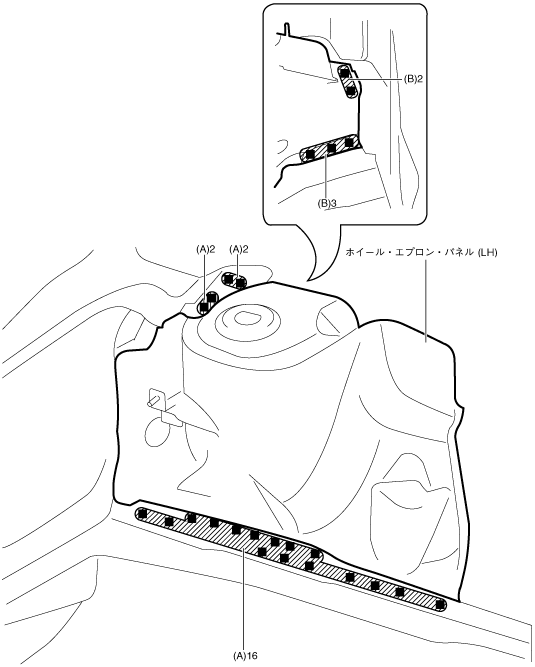 (B)2

(B)3

(A)2 (A)2

ホイール・エプロン・パネル (LH)

(A)16