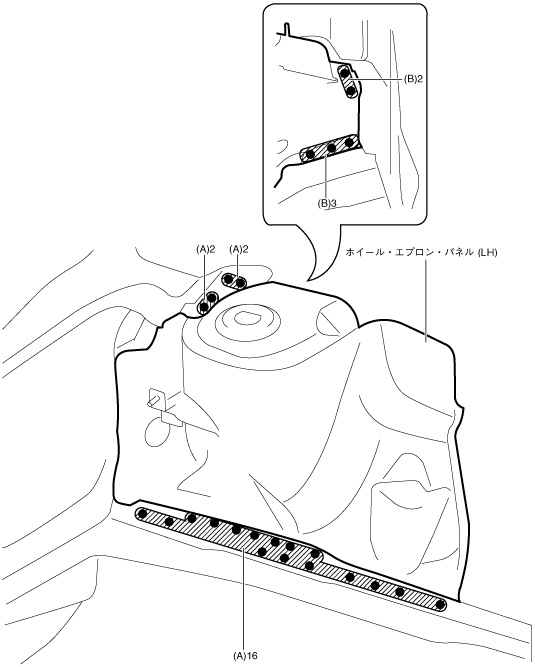 (B)2

(B)3

(A)2 (A)2

ホイール・エプロン・パネル (LH)

(A)16