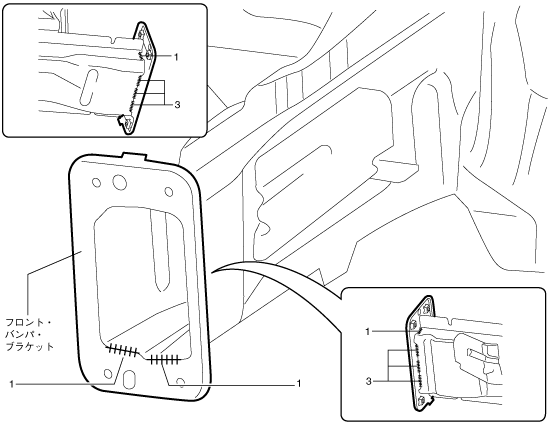 1
3
フロント・バンパ・ブラケット
1
1
1
3