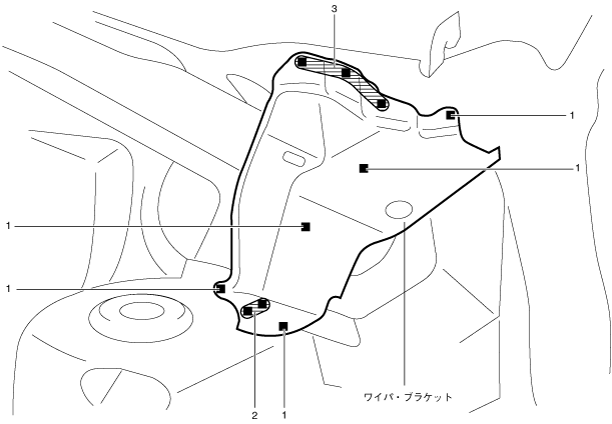 3
1
1
1
1
ワイパ・ブラケット
2
1