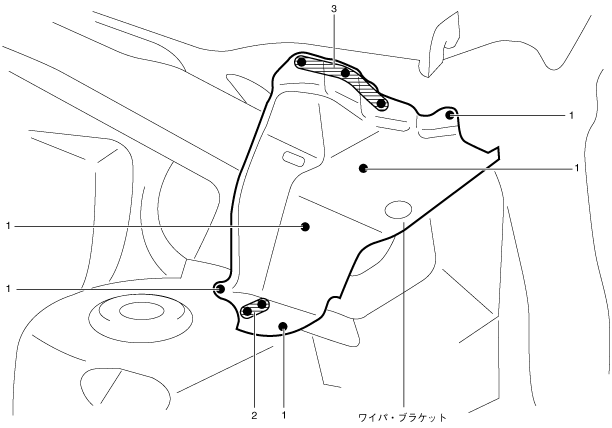 3
1
1
1
1
2
1
ワイパ・ブラケット