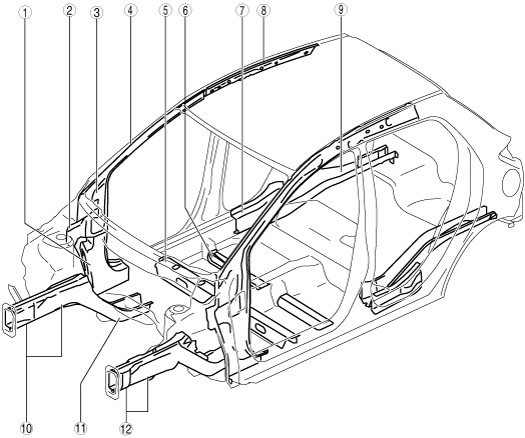 1
2
3
4
5
6
7
8
9
10
11
12