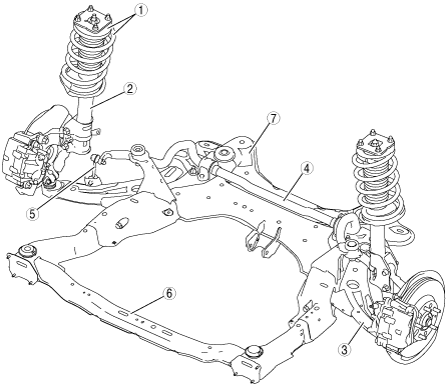 1
2
7
4
5
6
3