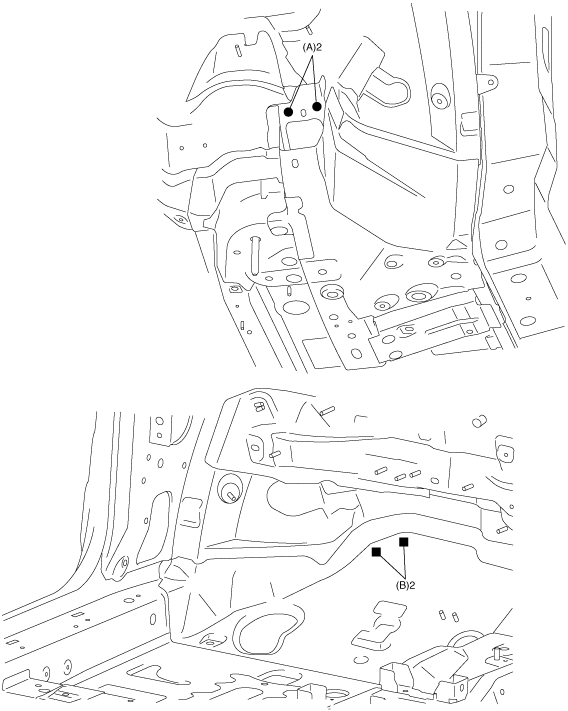 (A)2

(B)2