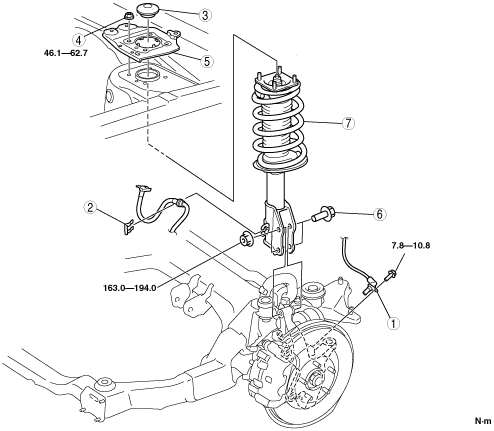 3
4
46.1—62.7
5
7
2
6
7.8—10.8
163.0—194.0
1
N·m