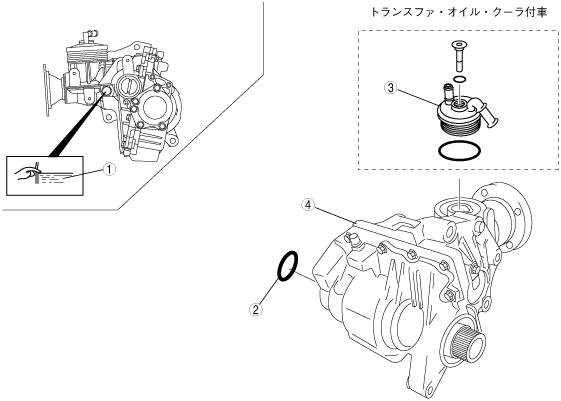 トランスファ・オイル・クーラ付車

3

1

4

2