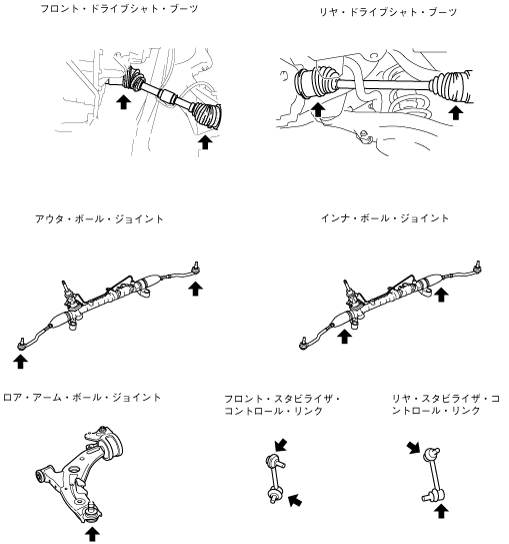 フロント・ドライブシャト・ブーツ

リヤ・ドライブシャト・ブーツ

アウタ・ボール・ジョイント

インナ・ボール・ジョイント

ロア・アーム・ボール・ジョイント

フロント・スタビライザ・コントロール・リンク

リヤ・スタビライザ・コントロール・リンク