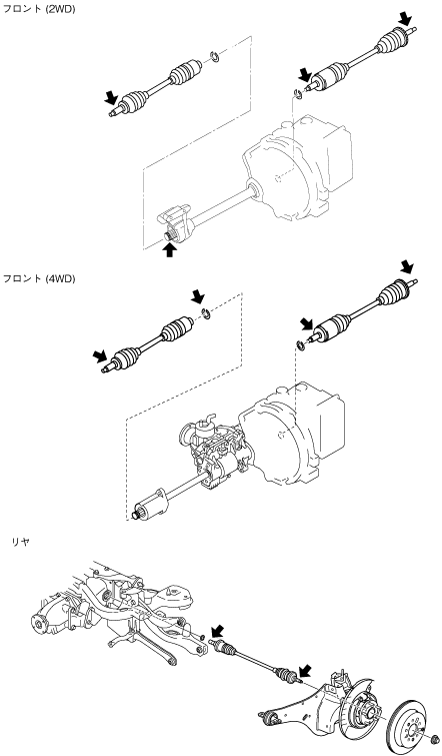 フロント (2WD)

フロント (4WD)

リヤ