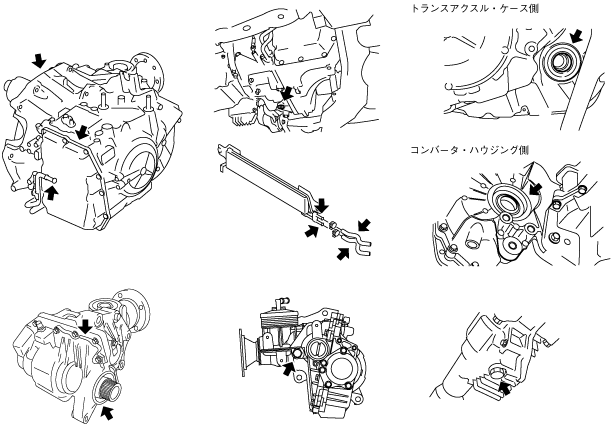 トランスアクスル・ケース側

コンバータ・ハウジング側