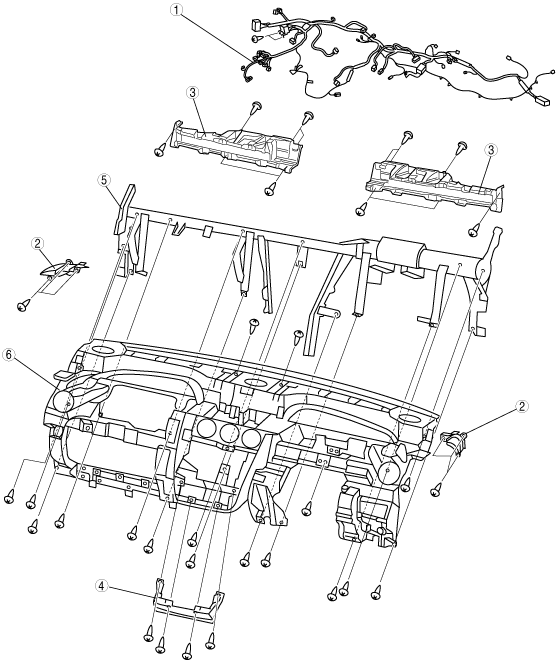 1
3
3
5
2
6
2
4