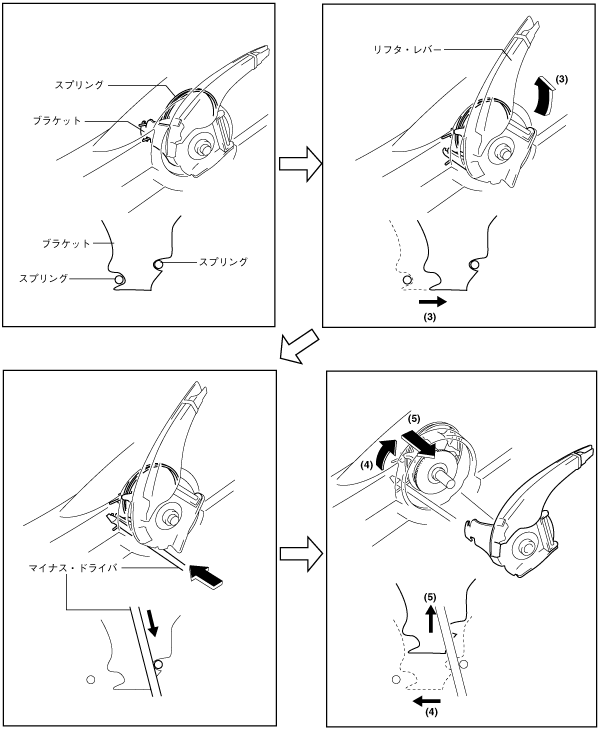 スプリング
ブラケット
ブラケット
スプリング
スプリング

リフタ・レバー
(3)
(3)

マイナス・ドライバ

(5)
(4)
(5)
(4)