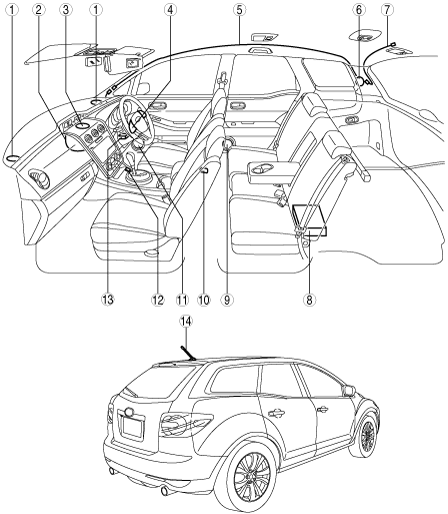 1
2
3
1
4
5
6
7
13
12
11
10
9
8
14