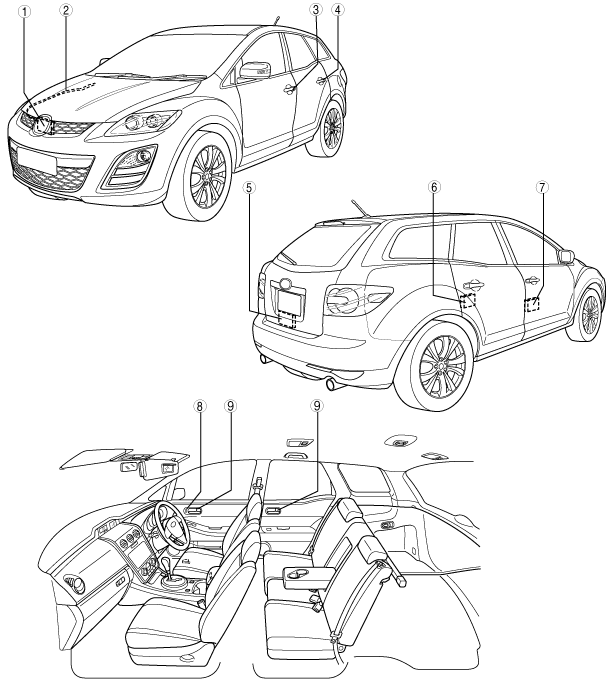 ①
②
③
④
⑤
⑥
⑦
⑧
⑨
⑨