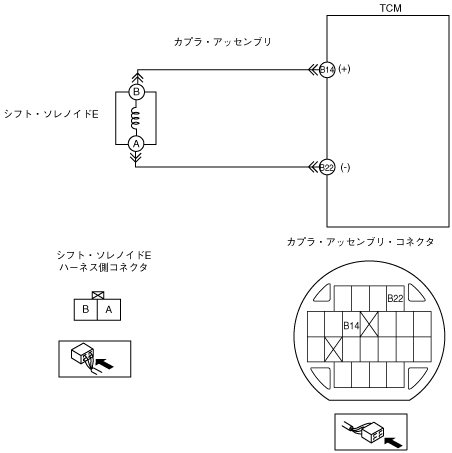 TCM

カプラ・アッセンブリ

B14 (+)

B

シフト・ソレノイドE

A

B22 (-)

カプラ・アッセンブリ・コネクタ

シフト・ソレノイドE
ハーネス側コネクタ

B A

B22

B14