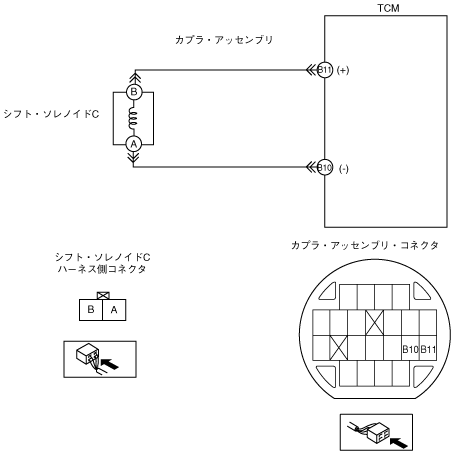 TCM

カプラ・アッセンブリ

B11 (+)

B

シフト・ソレノイドC

A

B10 (-)

カプラ・アッセンブリ・コネクタ

シフト・ソレノイドC
ハーネス側コネクタ

B A

B10 B11