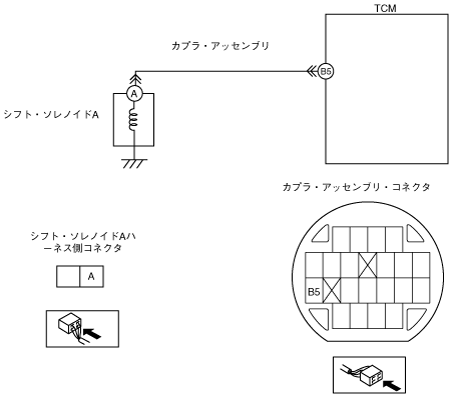 TCM

カプラ・アッセンブリ

B5

A

シフト・ソレノイドA

カプラ・アッセンブリ・コネクタ

シフト・ソレノイドAハーネス側コネクタ

A

B5