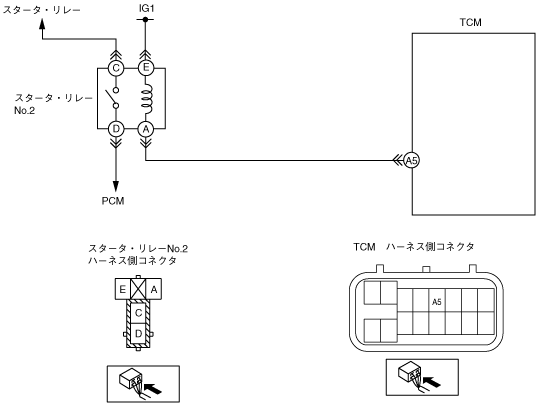 スタータ・リレー

IG1

TCM

C E

スタータ・リレー No.2

D A

A5

PCM

スタータ・リレーNo.2 ハーネス側コネクタ

E A
C
D

TCM ハーネス側コネクタ

A5