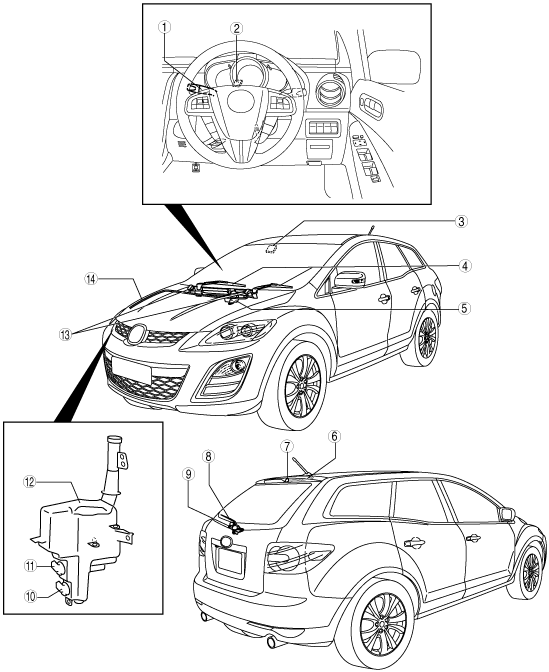 1
2
3
4
5
14
13
12
11
10
7
6
8
9