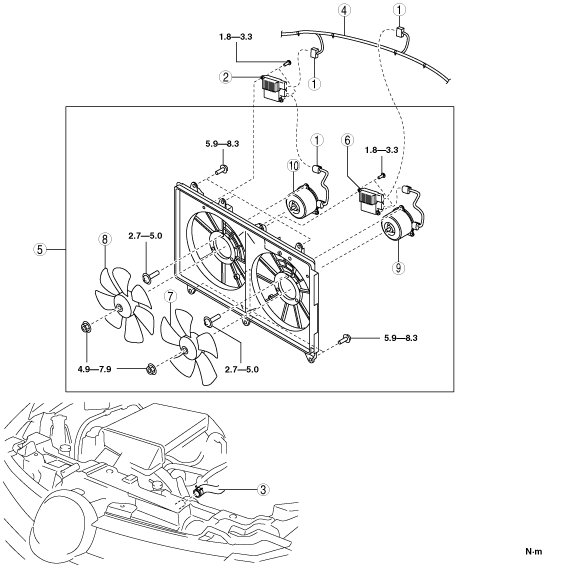 4
1
1.8—3.3
2
1
5.9—8.3
1
6
1.8—3.3
10
5
8
2.7—5.0
9
7
5.9—8.3
4.9—7.9
2.7—5.0
3
N·m