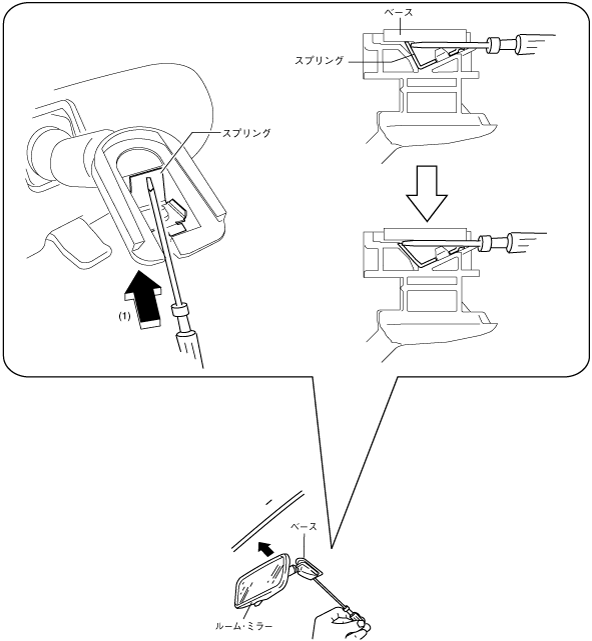 ベース
スプリング
スプリング
(1)
ベース
ルーム・ミラー