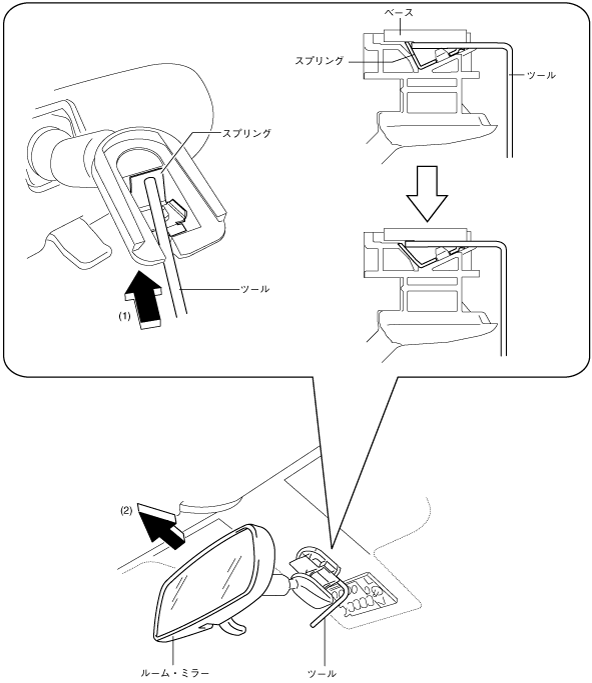 ベース
スプリング
ツール
スプリング
ツール
(1)
(2)
ルーム・ミラー
ツール