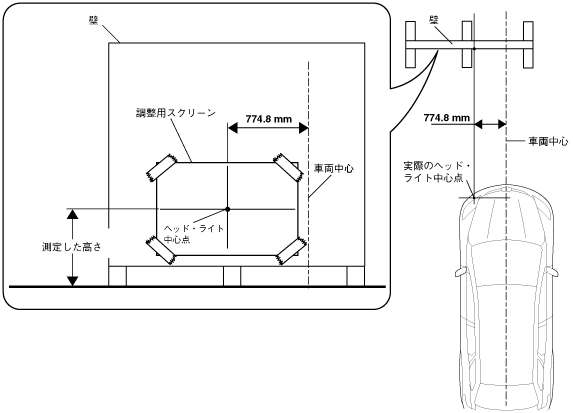 壁

調整用スクリーン

774.8 mm

車両中心

ヘッド・ライト中心点

測定した高さ

壁

774.8 mm

車両中心

実際のヘッド・ライト中心点