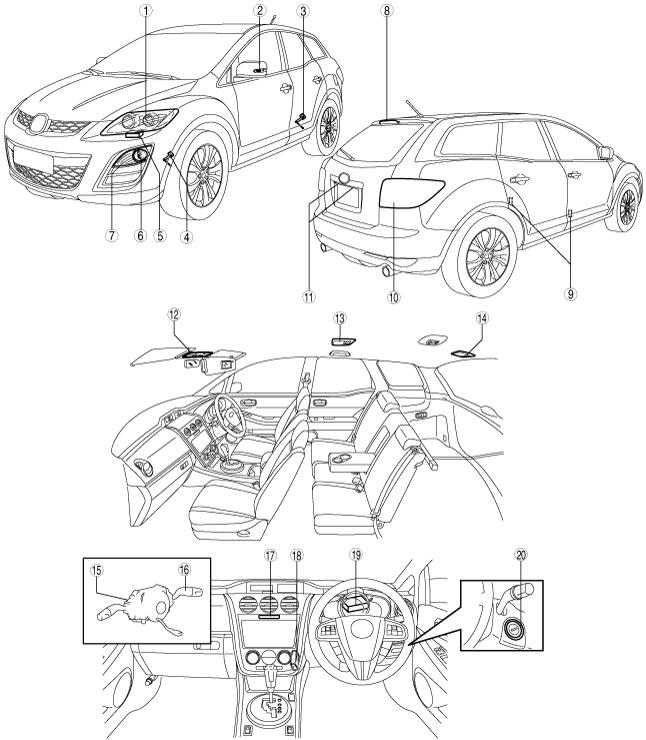 1
2
3
8
7
6
5
4
11
10
9
12
13
14
15
16
17
18
19
20