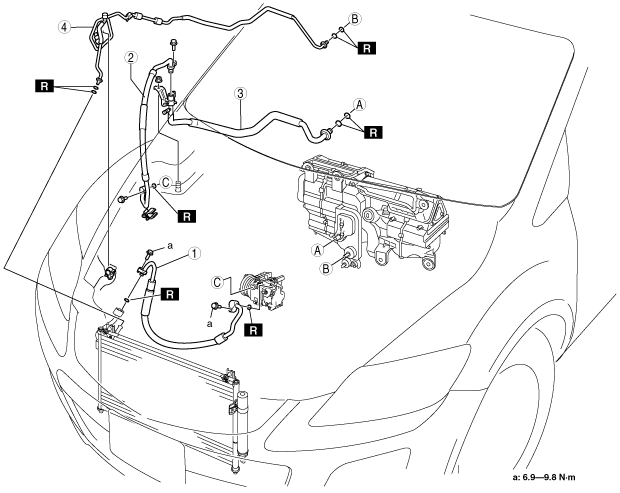 4
B
R
R
2
3
A
R
C
R
a
1
A
B
C
R
a
R
a: 6.9—9.8 N·m