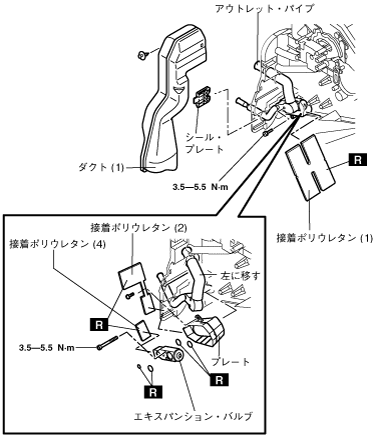 アウトレット・パイプ

シール・プレート

ダクト (1)

3.5—5.5 N·m

R

接着ポリウレタン (1)

接着ポリウレタン (2)

接着ポリウレタン (4)

左に移す

R

3.5—5.5 N·m

プレート

R

R

エキスパンション・バルブ