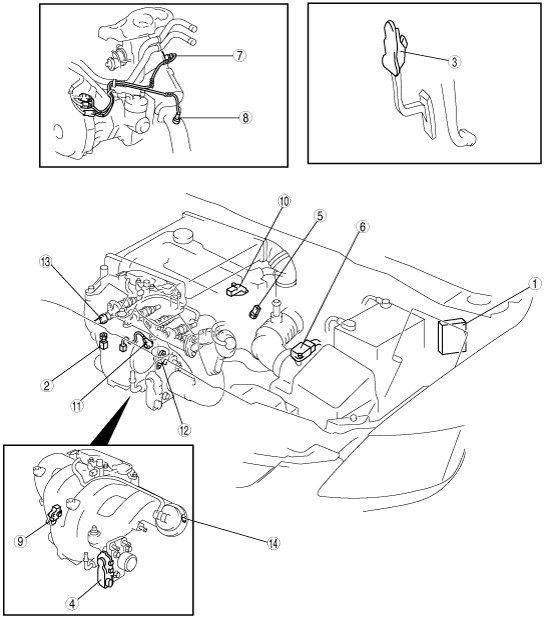 7
8
3
10
5
6
13
1
2
11
12
9
14
4