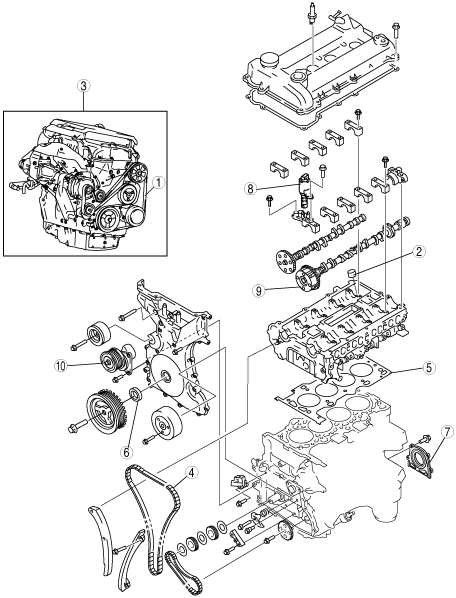 3
1
8
2
9
10
5
6
7
4